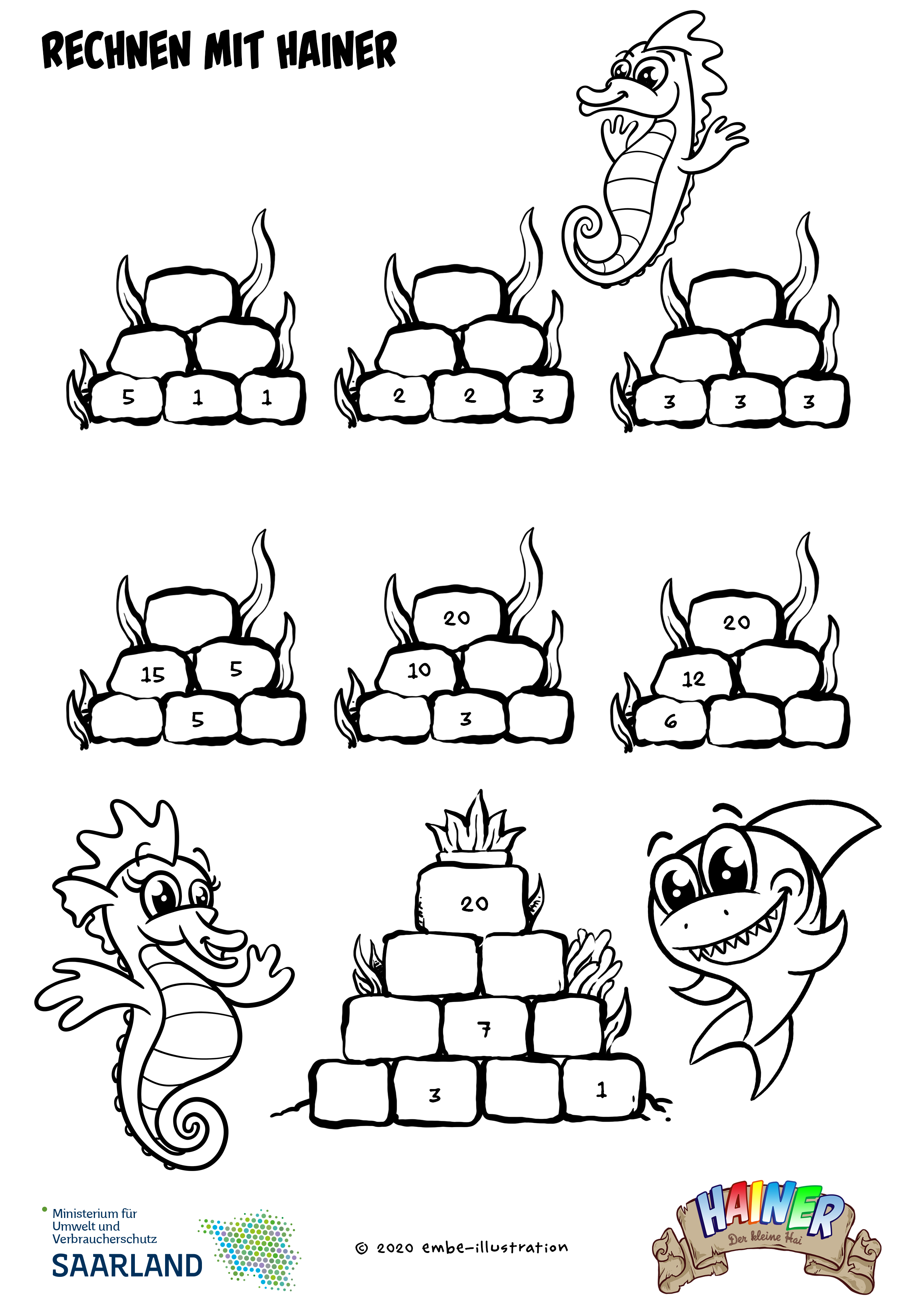 RECHNEN MIT HAINER

5 1 1

2 2 3

3 3 3

15 5
5

20
10
3

20
12
6

20
7
3 1

Ministerium für Umwelt und Verbraucherschutz
SAARLAND

© 2020 embe-illustration

HAINER
Der kleine Hai